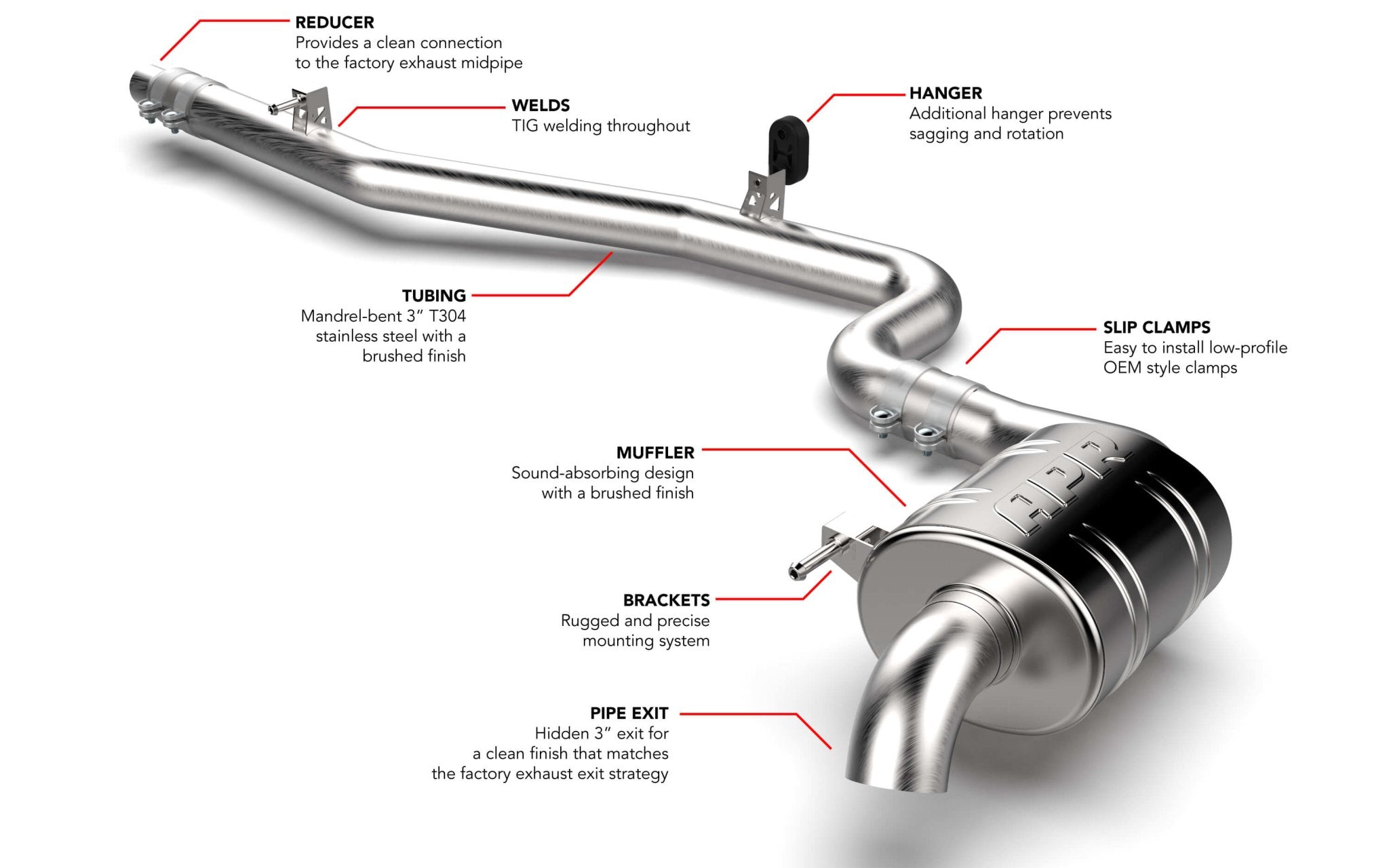 REDUCER
Provides a clean connection to the factory exhaust midpipe

WELDS
TIG welding throughout

HANGER
Additional hanger prevents sagging and rotation

TUBING
Mandrel-bent 3” T304 stainless steel with a brushed finish

SLIP CLAMPS
Easy to install low-profile OEM style clamps

MUFFLER
Sound-absorbing design with a brushed finish

APR

BRACKETS
Rugged and precise mounting system

PIPE EXIT
Hidden 3” exit for a clean finish that matches the factory exhaust exit strategy